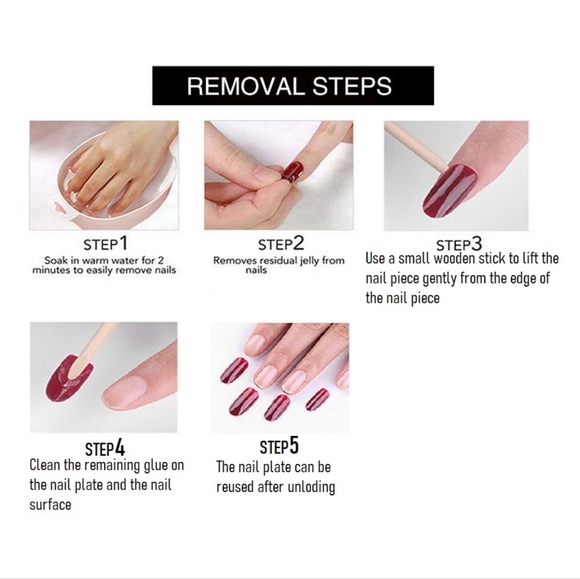 REMOVAL STEPS

STEP1
Soak in warm water for 2 minutes to easily remove nails

STEP2
Removes residual jelly from nails

STEP3
Use a small wooden stick to lift the nail piece gently from the edge of the nail piece

STEP4
Clean the remaining glue on the nail plate and the nail surface

STEP5
The nail plate can be reused after unloding